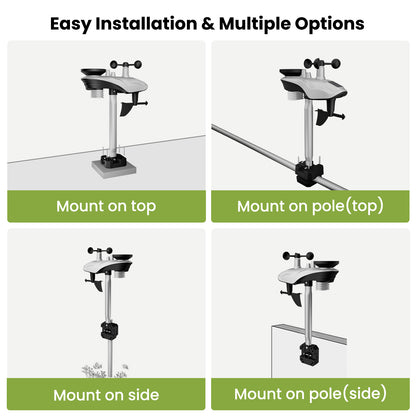 Easy Installation & Multiple Options

Mount on top

Mount on pole(top)

Mount on side

Mount on pole(side)